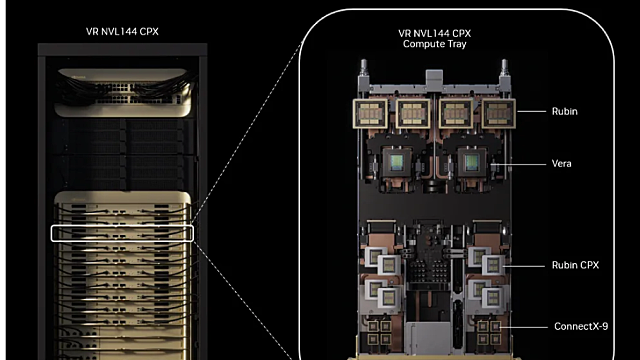 VR NVL144 CPX

VR NVL144 CPX
Compute Tray

Rubin

Vera

Rubin CPX

ConnectX-9