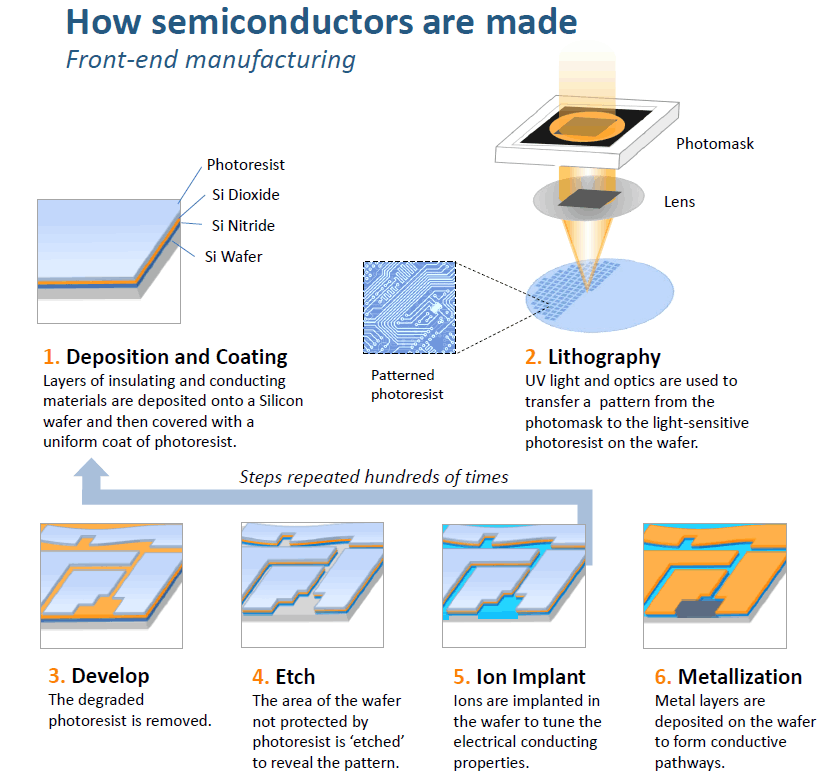 How semiconductors are made

Front-end manufacturing

Photoresist
Si Dioxide
Si Nitride
Si Wafer

Photomask

Lens

Patterned photoresist

1. Deposition and Coating
Layers of insulating and conducting materials are deposited onto a Silicon wafer and then covered with a uniform coat of photoresist.

2. Lithography
UV light and optics are used to transfer a pattern from the photomask to the light-sensitive photoresist on the wafer.

Steps repeated hundreds of times

3. Develop
The degraded photoresist is removed.

4. Etch
The area of the wafer not protected by photoresist is 'etched' to reveal the pattern.

5. Ion Implant
Ions are implanted in the wafer to tune the electrical conducting properties.

6. Metallization
Metal layers are deposited on the wafer to form conductive pathways.